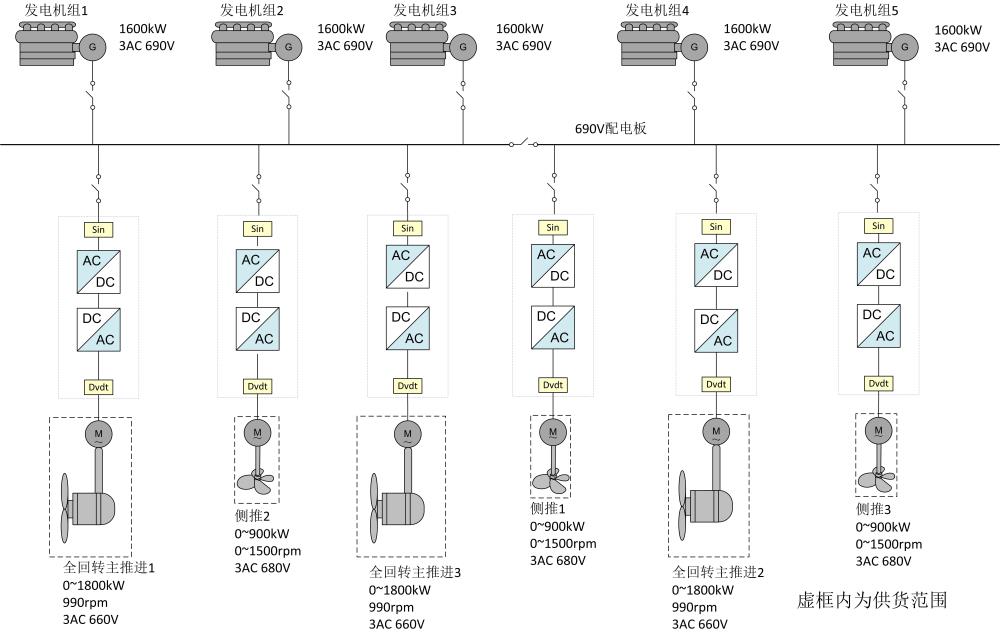 发电机组1
G
1600kW
3AC 690V

发电机组2
G
1600kW
3AC 690V

发电机组3
G
1600kW
3AC 690V

发电机组4
G
1600kW
3AC 690V

发电机组5
G
1600kW
3AC 690V

690V配电板

Sin
AC
DC
DC
AC
Dvdt
M
全回转主推进1
0~1800kW
990rpm
3AC 660V

Sin
AC
DC
DC
AC
Dvdt
M
侧推2
0~900kW
0~1500rpm
3AC 680V

Sin
AC
DC
DC
AC
Dvdt
M
全回转主推进3
0~1800kW
990rpm
3AC 660V

Sin
AC
DC
DC
AC
Dvdt
M
侧推1
0~900kW
0~1500rpm
3AC 680V

Sin
AC
DC
DC
AC
Dvdt
M
全回转主推进2
0~1800kW
990rpm
3AC 660V

Sin
AC
DC
DC
AC
Dvdt
M
侧推3
0~900kW
0~1500rpm
3AC 680V

虚框内为供货范围